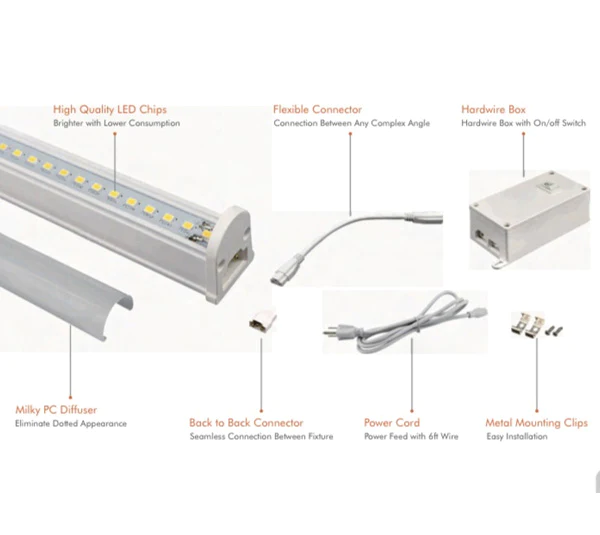 High Quality LED Chips
Brighter with Lower Consumption

Flexible Connector
Connection Between Any Complex Angle

Hardwire Box
Hardwire Box with On/off Switch

Milky PC Diffuser
Eliminate Dotted Appearance

Back to Back Connector
Seamless Connection Between Fixture

Power Cord
Power Feed with 6ft Wire

Metal Mounting Clips
Easy Installation