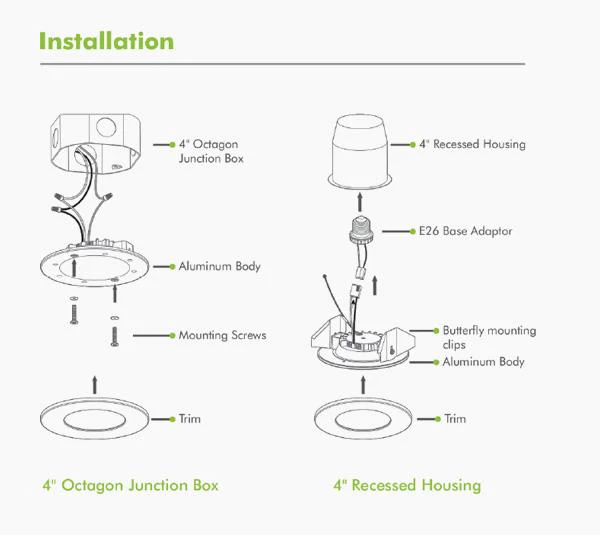 Installation

4" Octagon Junction Box

Aluminum Body

Mounting Screws

Trim

4" Octagon Junction Box

4" Recessed Housing

E26 Base Adaptor

Butterfly mounting clips

Aluminum Body

Trim

4" Recessed Housing